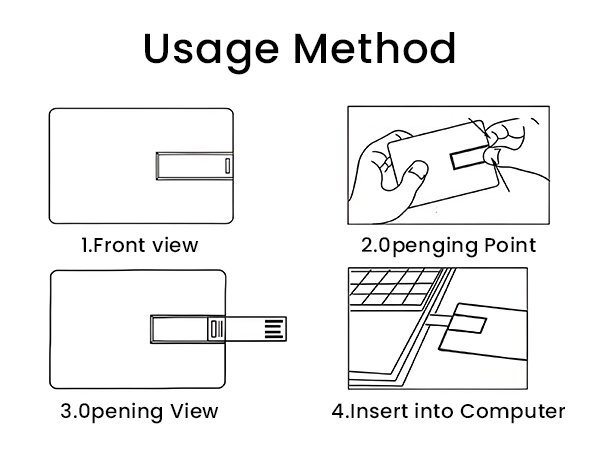 Usage Method

1.Front view

2.0penging Point

3.0pening View

4.Insert into Computer